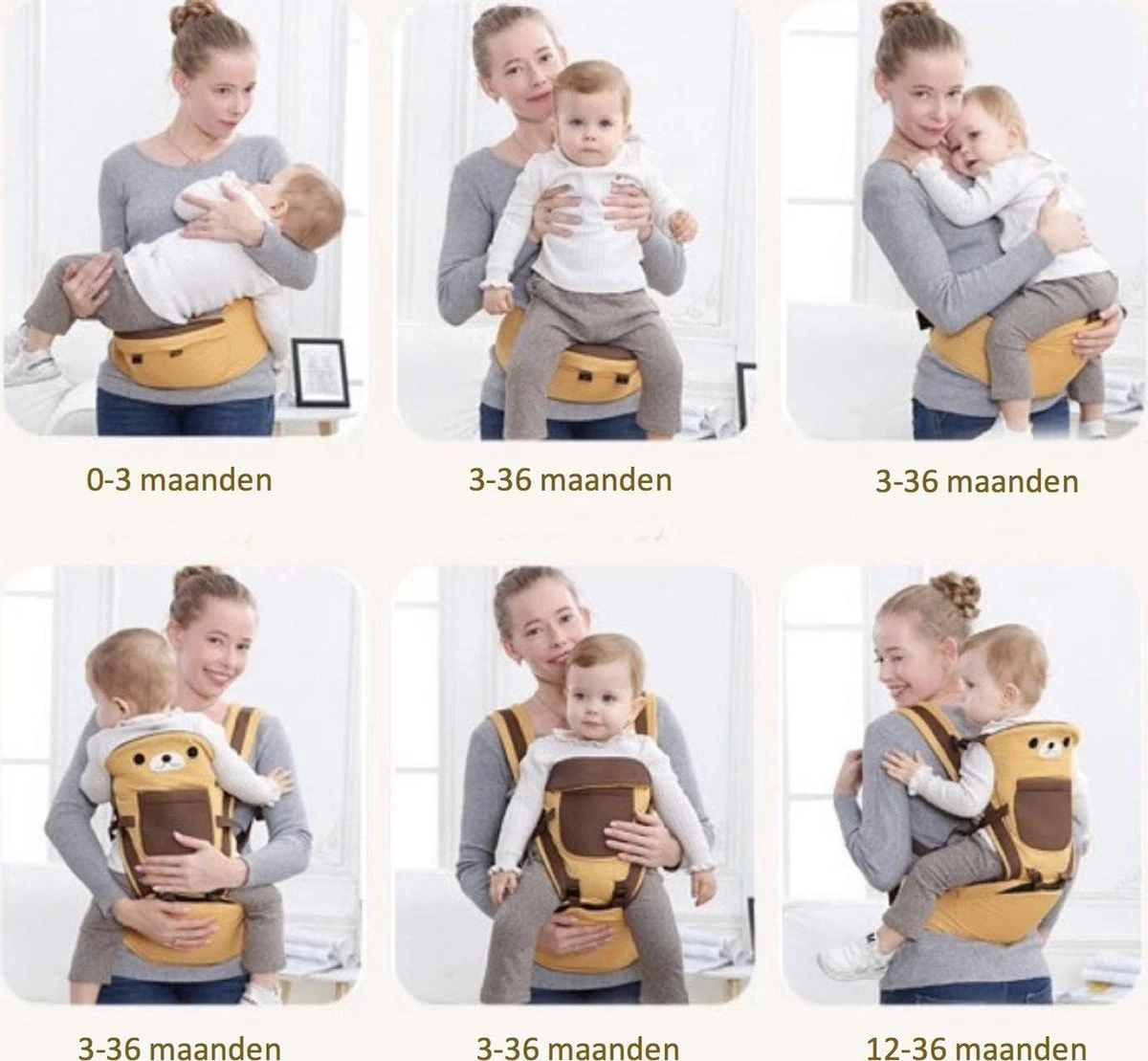 0-3 maanden

3-36 maanden

3-36 maanden

3-36 maanden

3-36 maanden

12-36 maanden