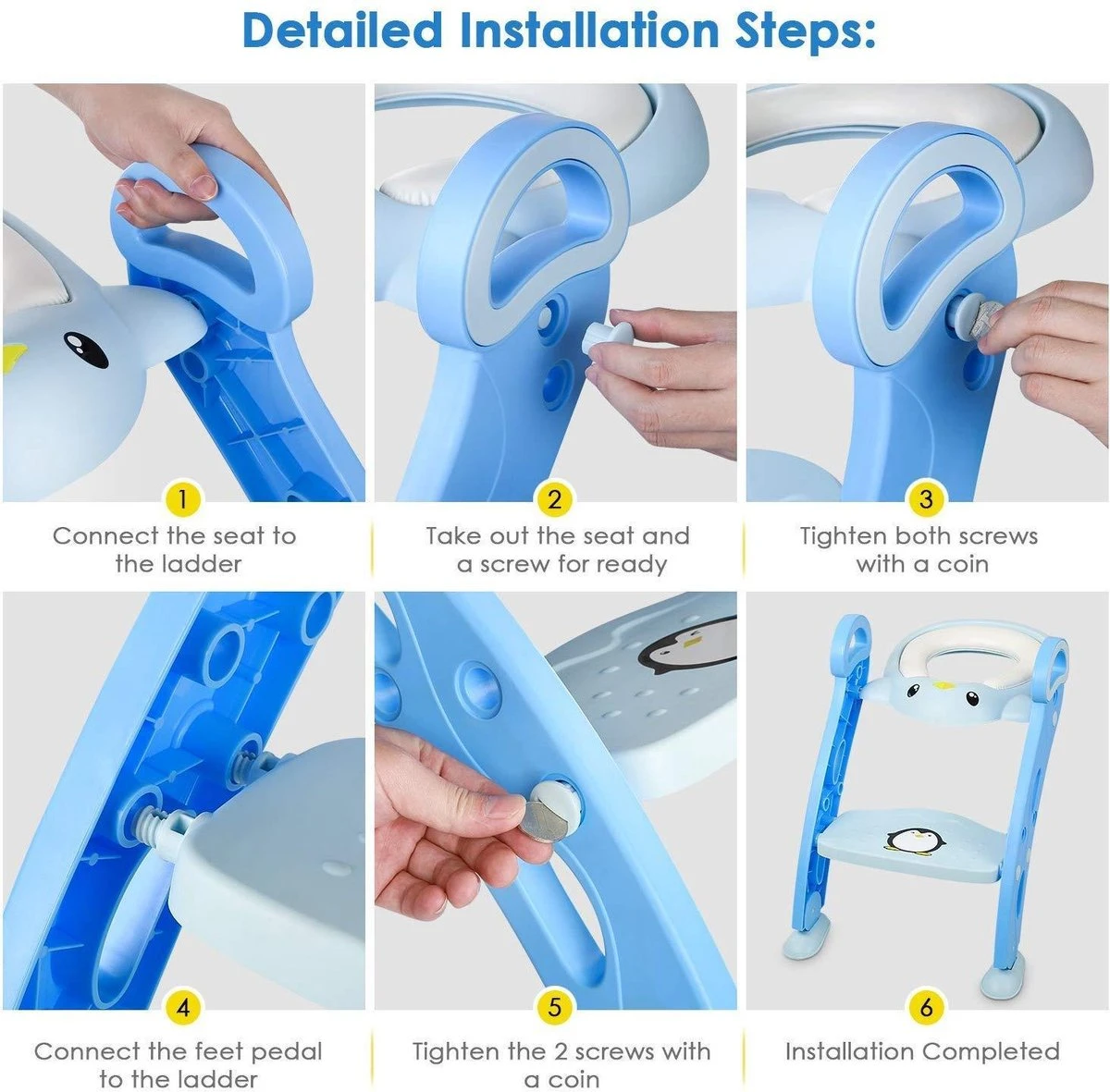 Detailed Installation Steps:

1
Connect the seat to the ladder

2
Take out the seat and a screw for ready

3
Tighten both screws with a coin

4
Connect the feet pedal to the ladder

5
Tighten the 2 screws with a coin

6
Installation Completed