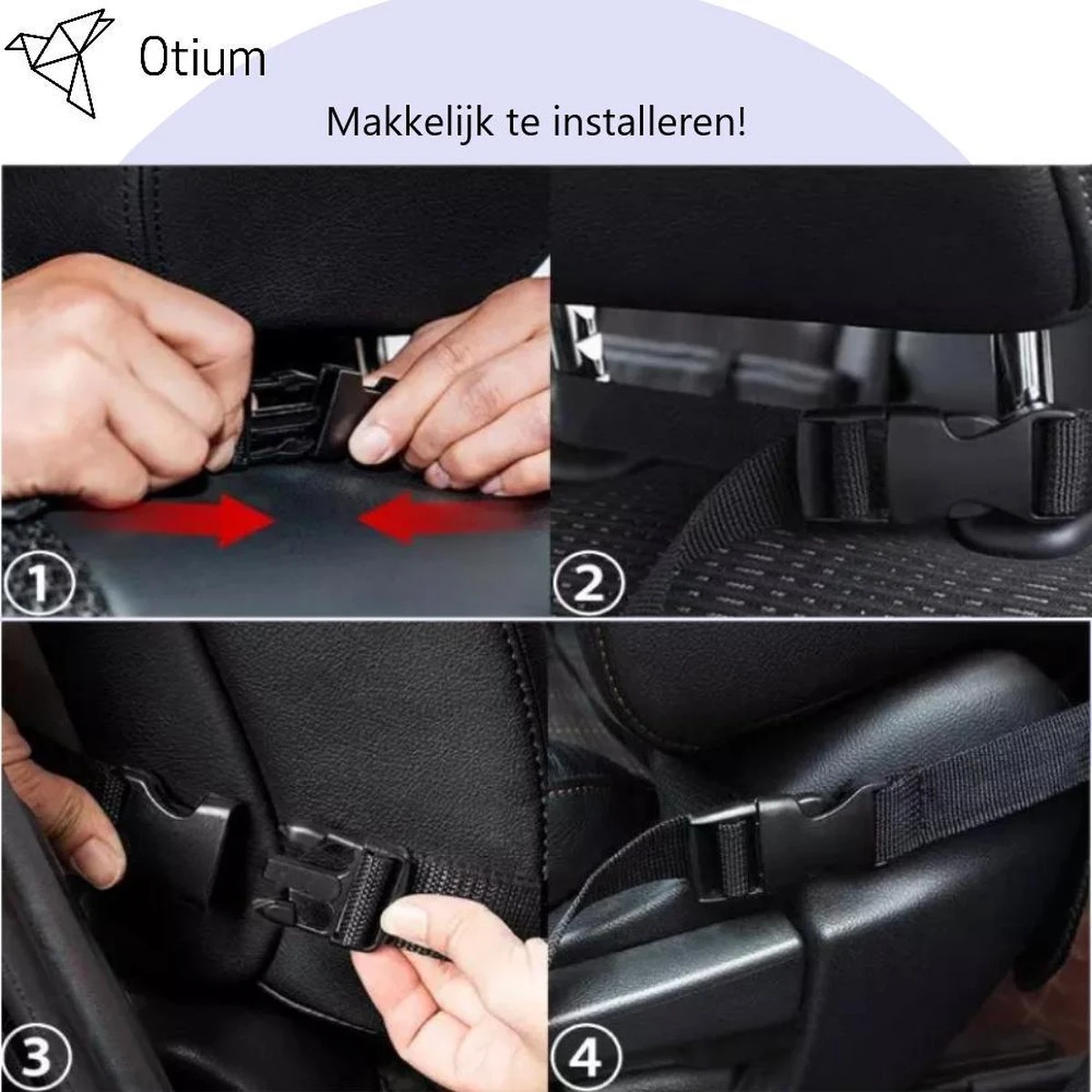 Otium

Makkelijk te installeren!

1

2

3

4